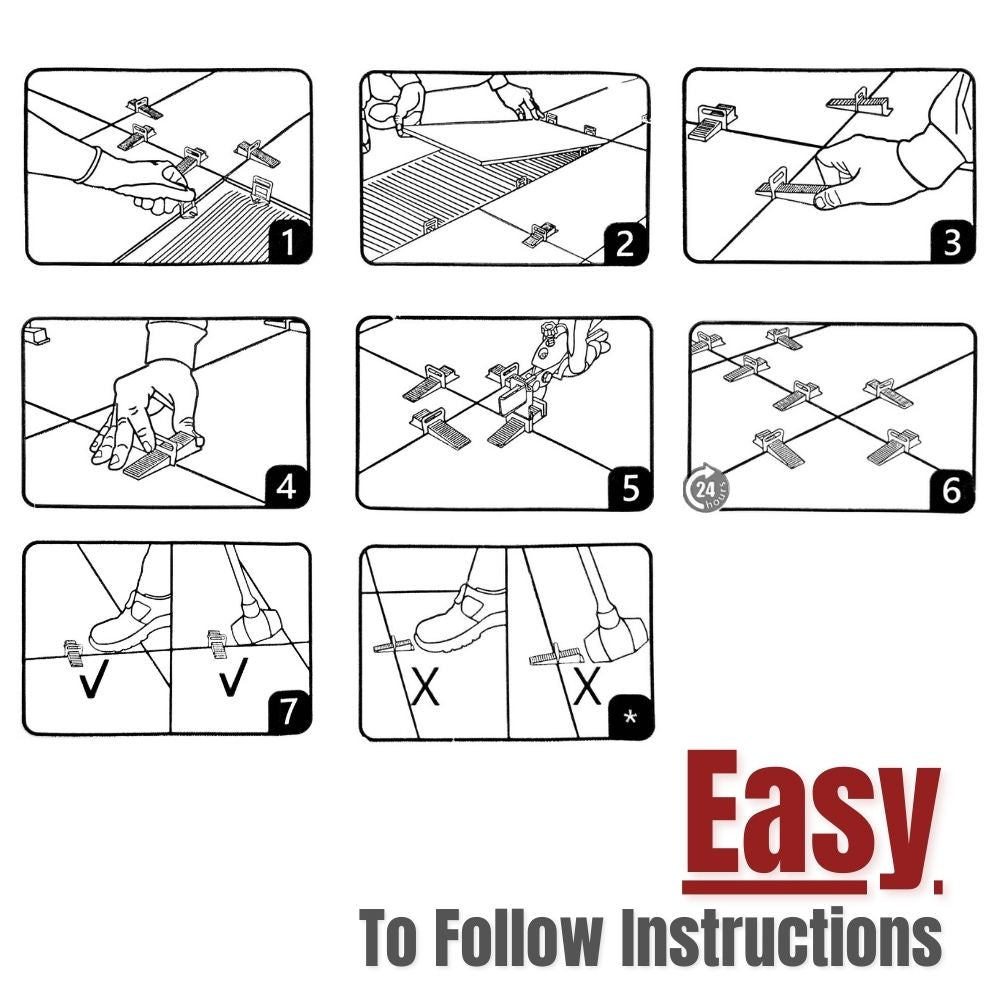 1

2

3

4

5

24 hours

6

√ √

7

X X

*

Easy.

To Follow Instructions